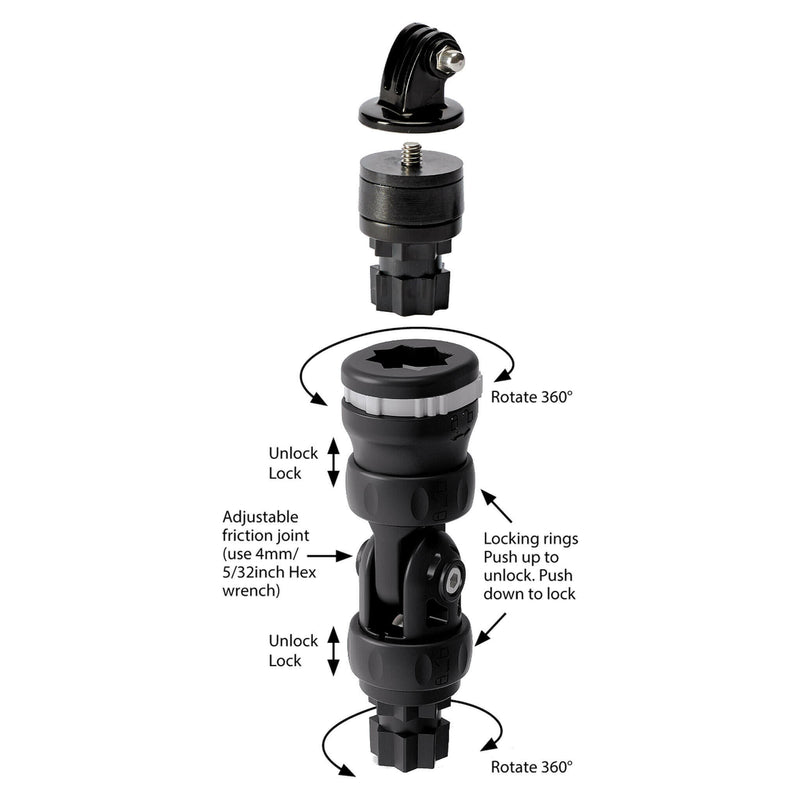 Rotate 360°

Unlock
Lock

Adjustable friction joint (use 4mm/ 5/32inch Hex wrench)

Locking rings Push up to unlock. Push down to lock

Unlock
Lock

Rotate 360°