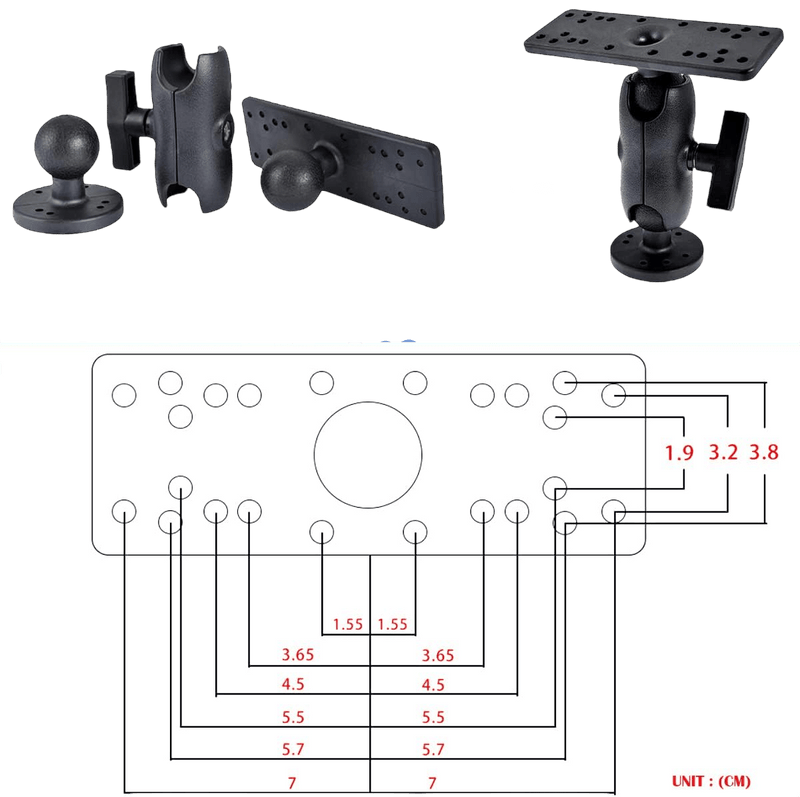 1.9 3.2 3.8

1.55 1.55

3.65 3.65

4.5 4.5

5.5 5.5

5.7 5.7

7 7

UNIT : (CM)